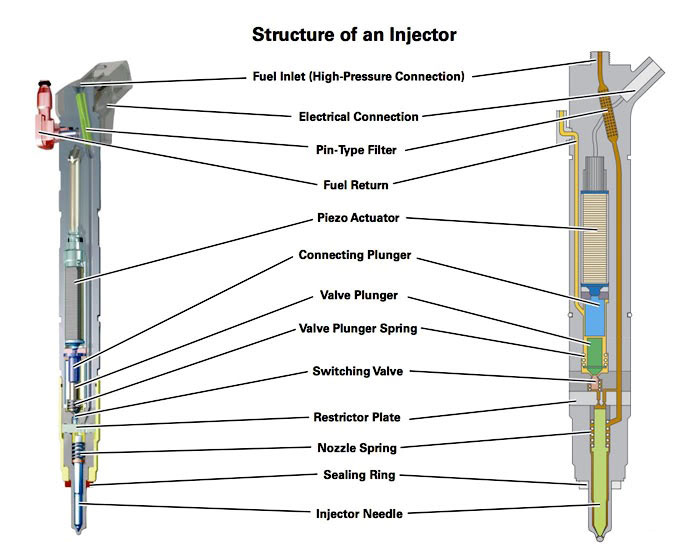 Structure of an Injector

Fuel Inlet (High-Pressure Connection)

Electrical Connection

Pin-Type Filter

Fuel Return

Piezo Actuator

Connecting Plunger

Valve Plunger

Valve Plunger Spring

Switching Valve

Restrictor Plate

Nozzle Spring

Sealing Ring

Injector Needle